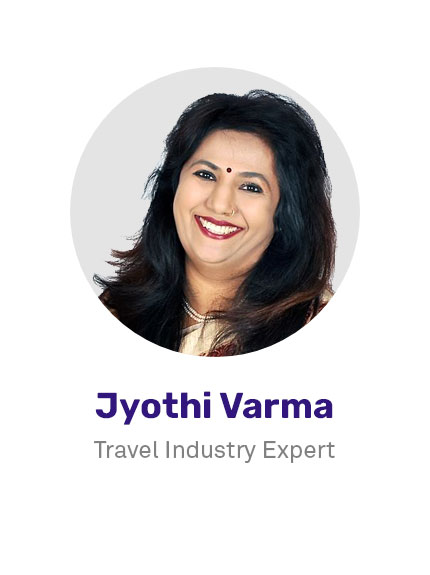 Jyothi Varma

Travel Industry Expert