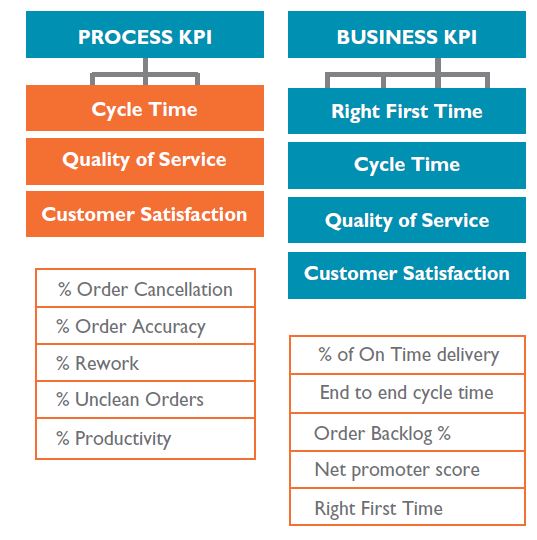 PROCESS KPI

Cycle Time

Quality of Service

Customer Satisfaction

% Order Cancellation

% Order Accuracy

% Rework

% Unclean Orders

% Productivity

BUSINESS KPI

Right First Time

Cycle Time

Quality of Service

Customer Satisfaction

% of On Time delivery

End to end cycle time

Order Backlog %

Net promoter score

Right First Time