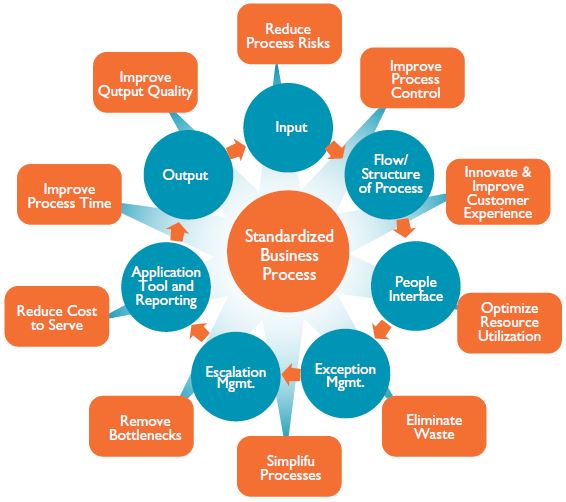 Standardized Business Process

Input

Flow/ Structure of Process

People Interface

Exception Mgmt.

Escalation Mgmt.

Application Tool and Reporting

Output

Reduce Process Risks

Improve Process Control

Innovate & Improve Customer Experience

Optimize Resource Utilization

Eliminate Waste

Simplifu Processes

Remove Bottlenecks

Reduce Cost to Serve

Improve Process Time

Improve Qutput Quality