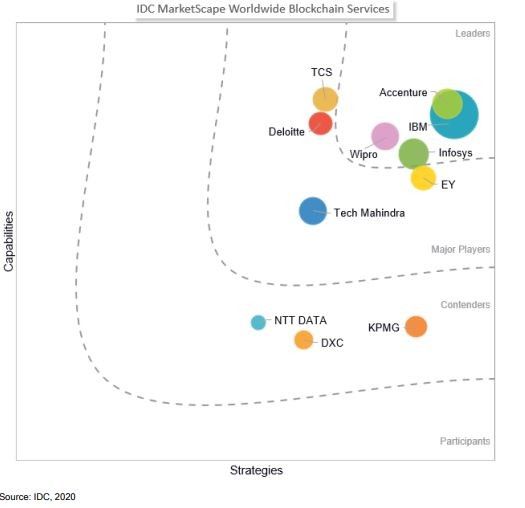 IDC MarketScape Worldwide Blockchain Services

Leaders

TCS

Accenture

IBM

Deloitte

Wipro

Infosys

EY

Tech Mahindra

Major Players

Contenders

NTT DATA

KPMG

DXC

Participants

Capabilities

Strategies

Source: IDC, 2020