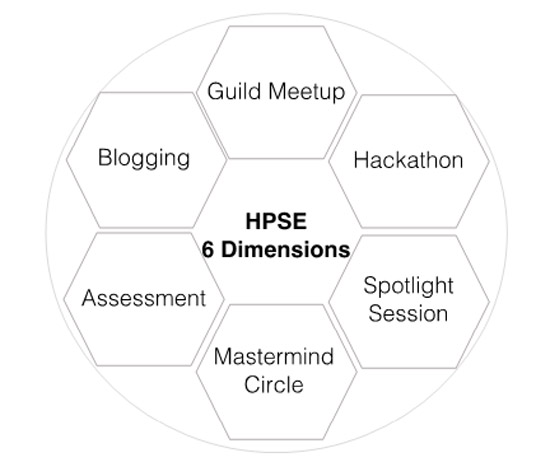 Guild Meetup

Blogging

Hackathon

HPSE
6 Dimensions

Assessment

Spotlight Session

Mastermind Circle