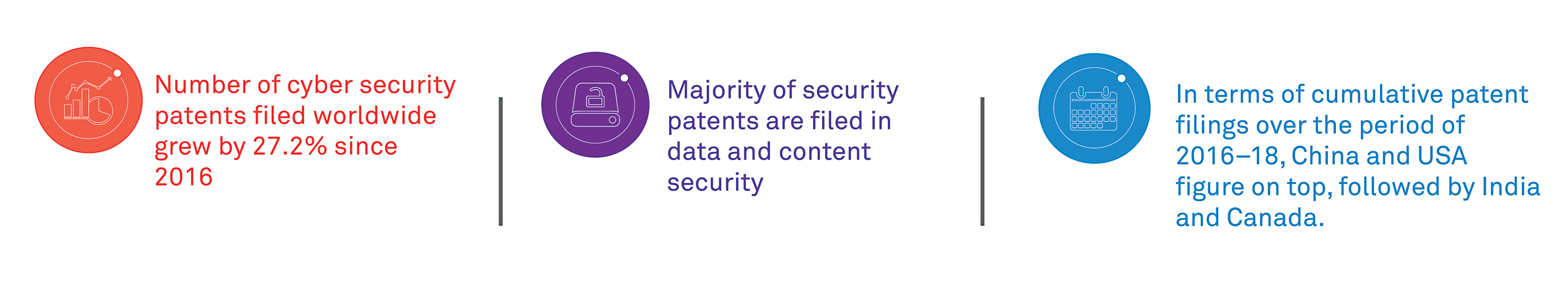 Number of cyber security patents filed worldwide grew by 27.2% since 2016

Majority of security patents are filed in data and content security

In terms of cumulative patent filings over the period of 2016–18, China and USA figure on top, followed by India and Canada.