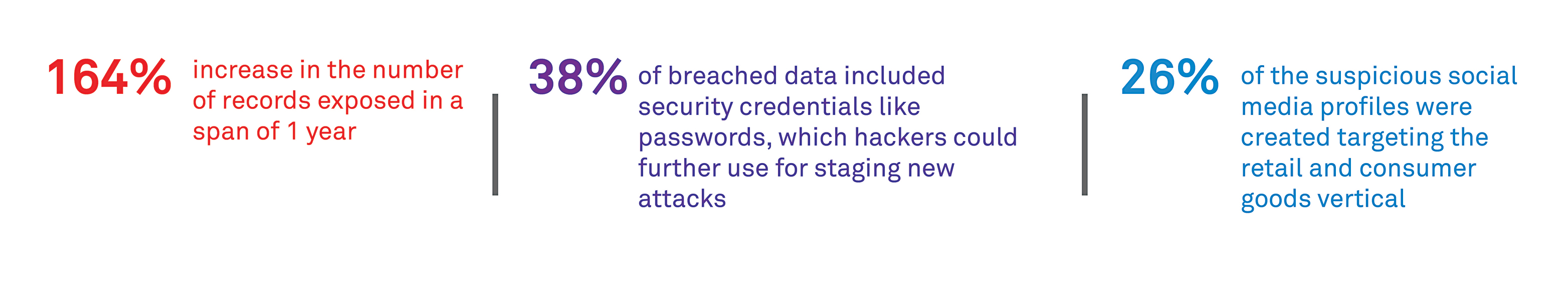 164% increase in the number of records exposed in a span of 1 year

38% of breached data included security credentials like passwords, which hackers could further use for staging new attacks

26% of the suspicious social media profiles were created targeting the retail and consumer goods vertical