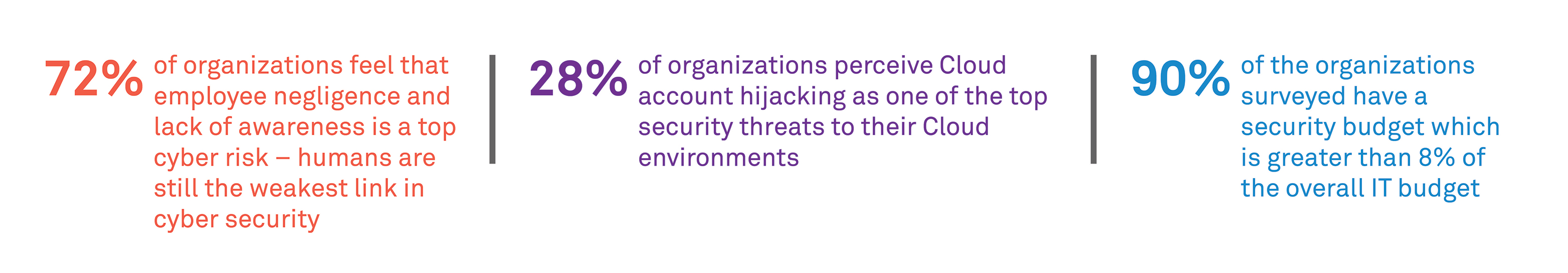 72% of organizations feel that employee negligence and lack of awareness is a top cyber risk – humans are still the weakest link in cyber security

28% of organizations perceive Cloud account hijacking as one of the top security threats to their Cloud environments

90% of the organizations surveyed have a security budget which is greater than 8% of the overall IT budget