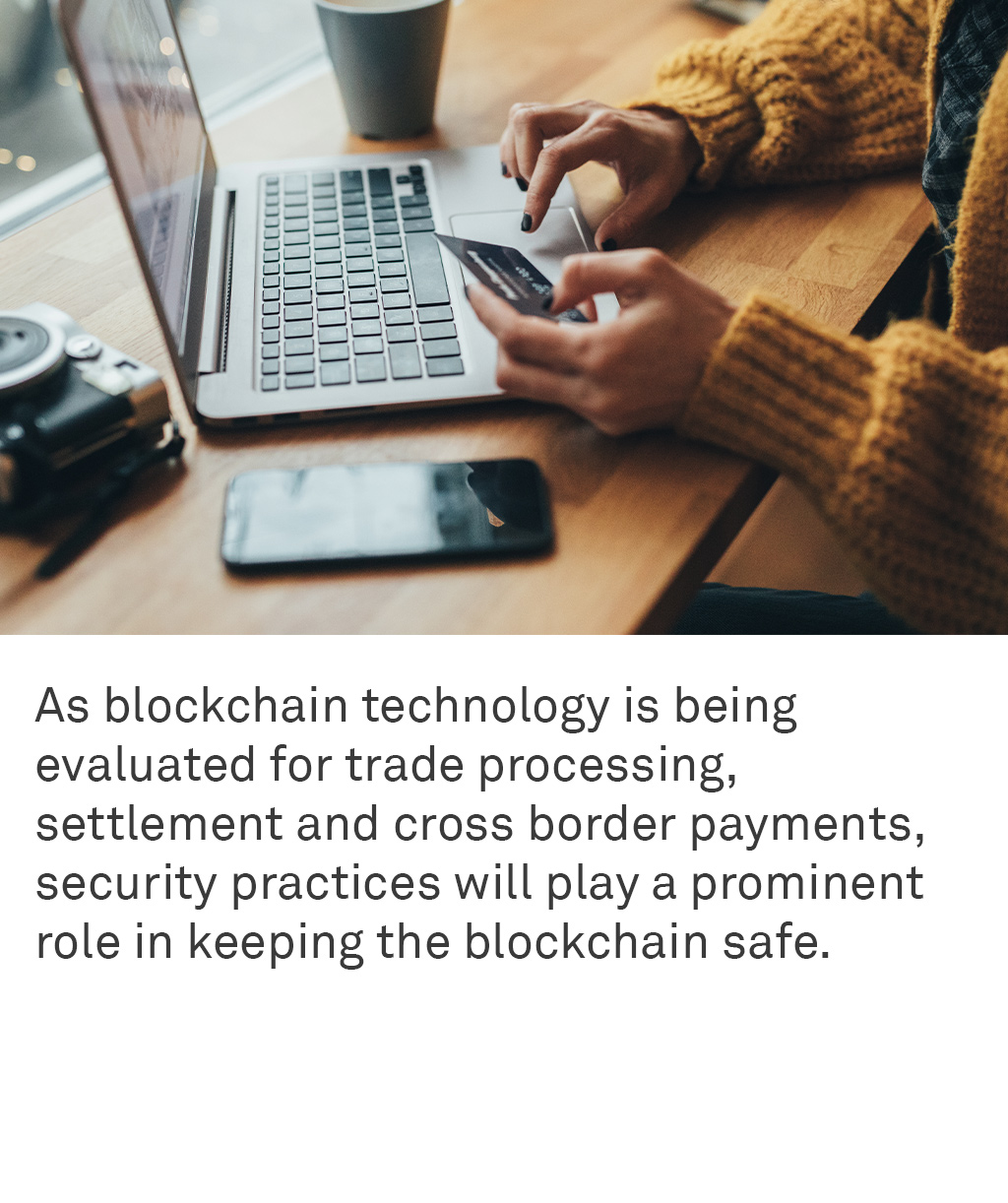 As blockchain technology is being evaluated for trade processing, settlement and cross border payments, security practices will play a prominent role in keeping the blockchain safe.