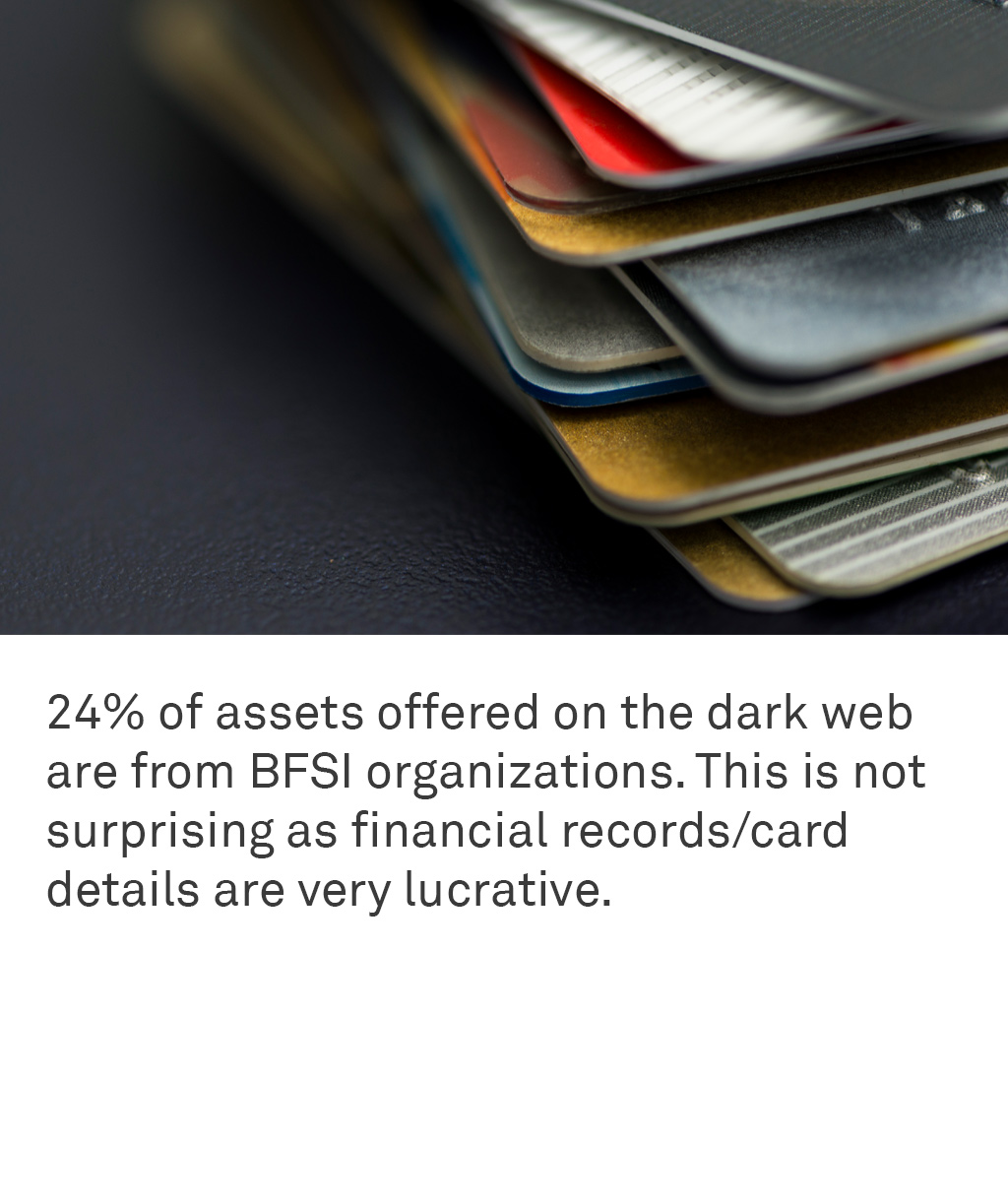 24% of assets offered on the dark web are from BFSI organizations. This is not surprising as financial records/card details are very lucrative.