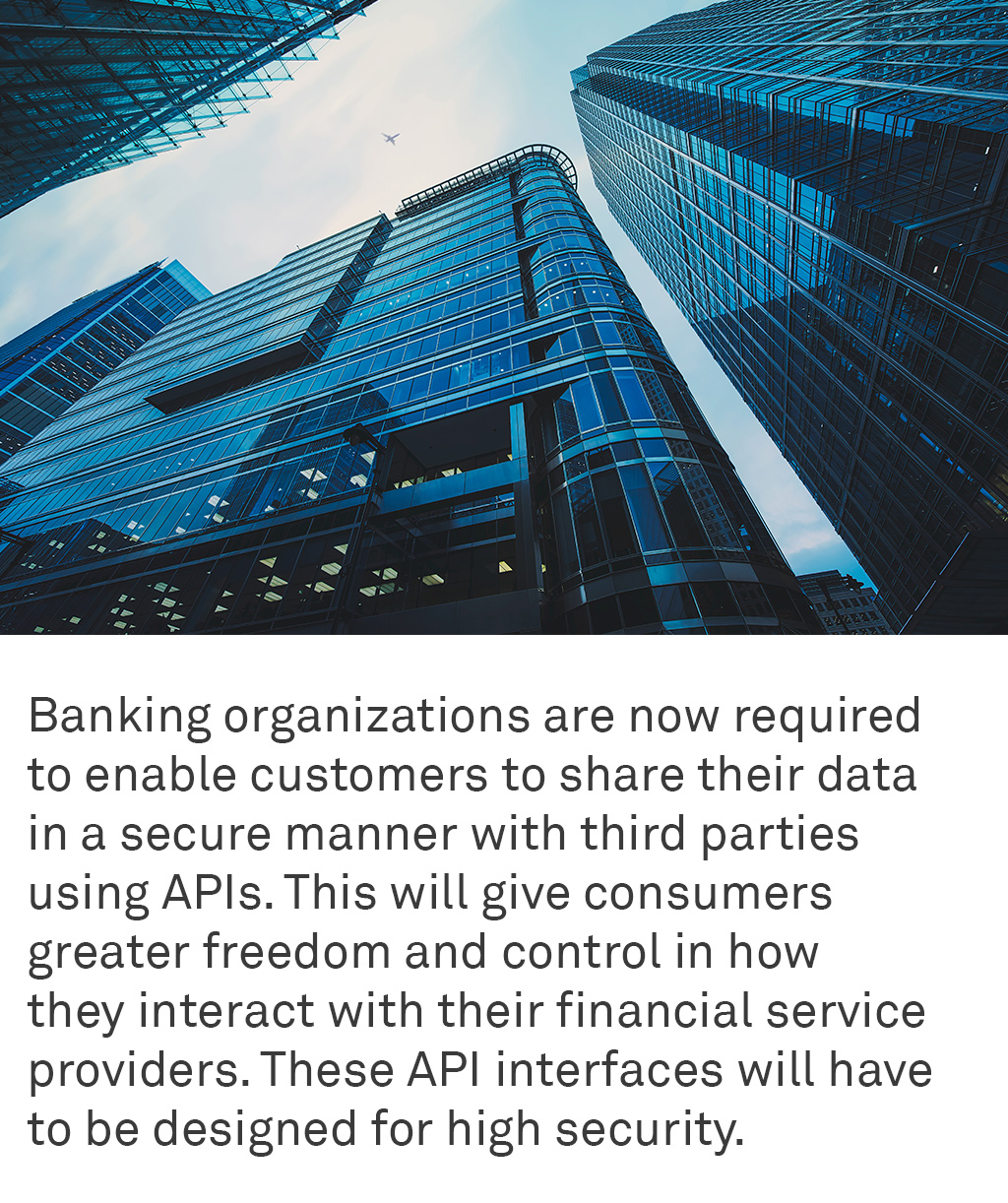 Banking organizations are now required to enable customers to share their data in a secure manner with third parties using APIs. This will give consumers greater freedom and control in how they interact with their financial service providers. These API interfaces will have to be designed for high security.