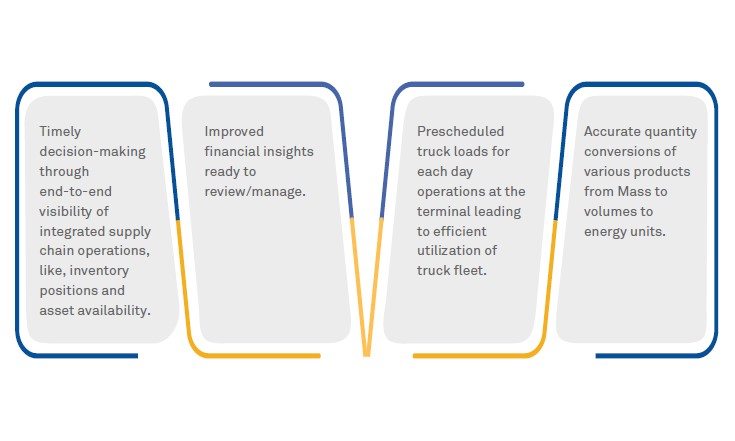 Timely decision-making through end-to-end visibility of integrated supply chain operations, like, inventory positions and asset availability.

Improved financial insights ready to review/manage.

Prescheduled truck loads for each day operations at the terminal leading to efficient utilization of truck fleet.

Accurate quantity conversions of various products from Mass to volumes to energy units.