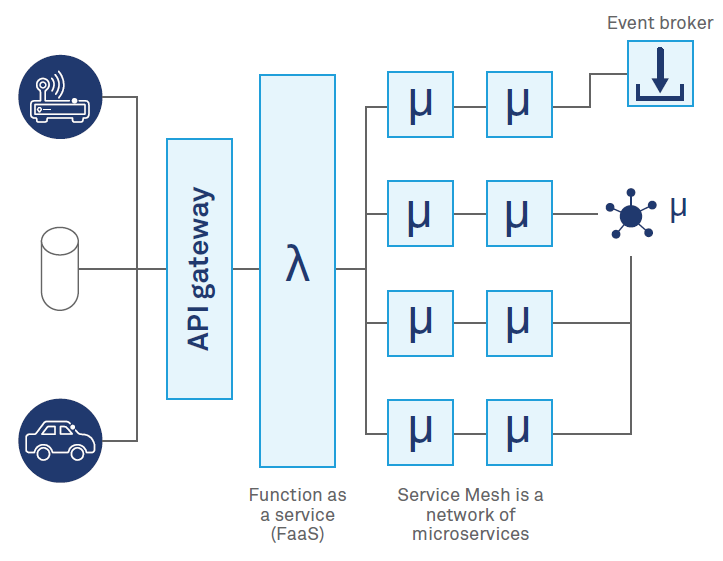 Event broker

API gateway

λ

μ μ

μ μ

μ

μ μ

μ μ

Function as a service (FaaS)

Service Mesh is a network of microservices