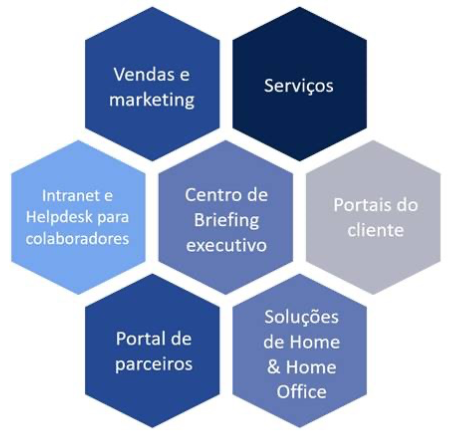 Vendas e marketing

Serviços

Intranet e Helpdesk para colaboradores

Centro de Briefing executivo

Portais do cliente

Portal de parceiros

Soluções de Home & Home Office