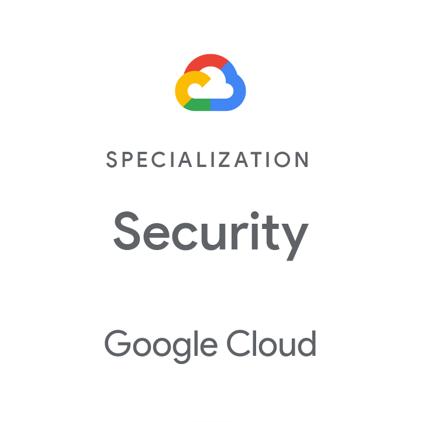 SPECIALIZATION

Security

Google Cloud