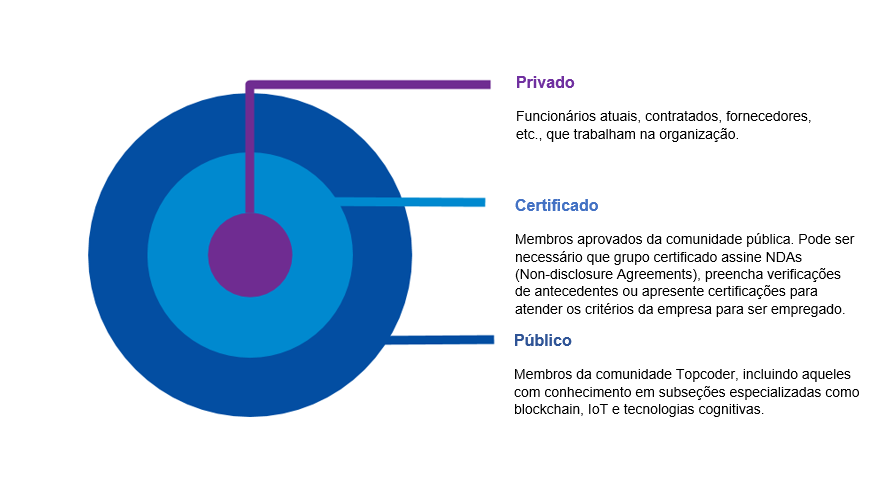 Privado

Funcionários atuais, contratados, fornecedores, etc., que trabalham na organização.

Certificado

Membros aprovados da comunidade pública. Pode ser necessário que grupo certificado assine NDAs (Non-disclosure Agreements), preencha verificações de antecedentes ou apresente certificações para atender os critérios da empresa para ser empregado.

Público

Membros da comunidade Topcoder, incluindo aqueles com conhecimento em subseções especializadas como blockchain, IoT e tecnologias cognitivas.