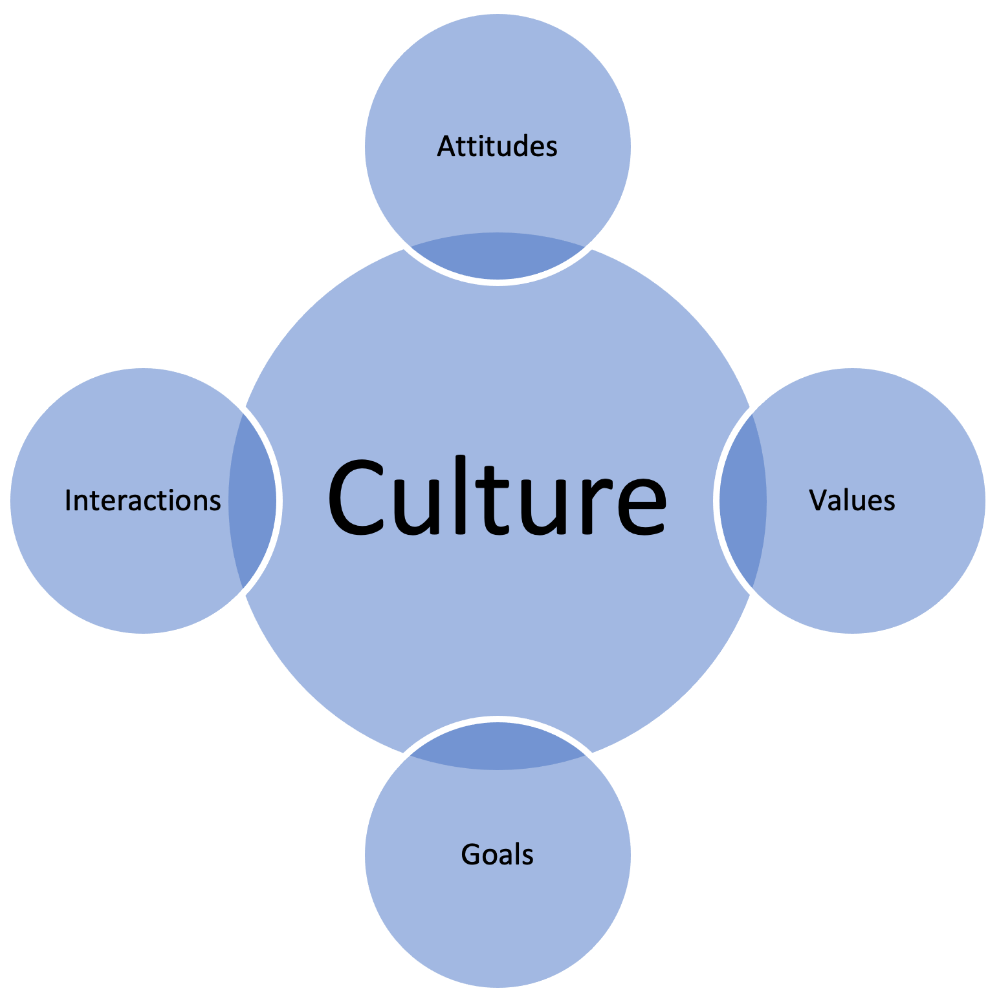 Attitudes

Interactions

Culture

Values

Goals