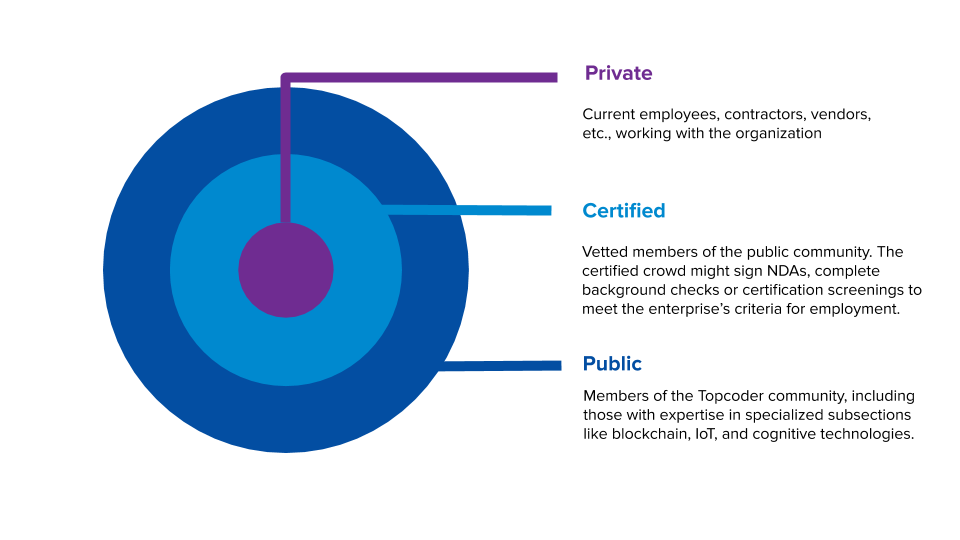 Private

Current employees, contractors, vendors, etc., working with the organization

Certified

Vetted members of the public community. The certified crowd might sign NDAs, complete background checks or certification screenings to meet the enterprise's criteria for employment.

Public

Members of the Topcoder community, including those with expertise in specialized subsections like blockchain, IoT, and cognitive technologies.