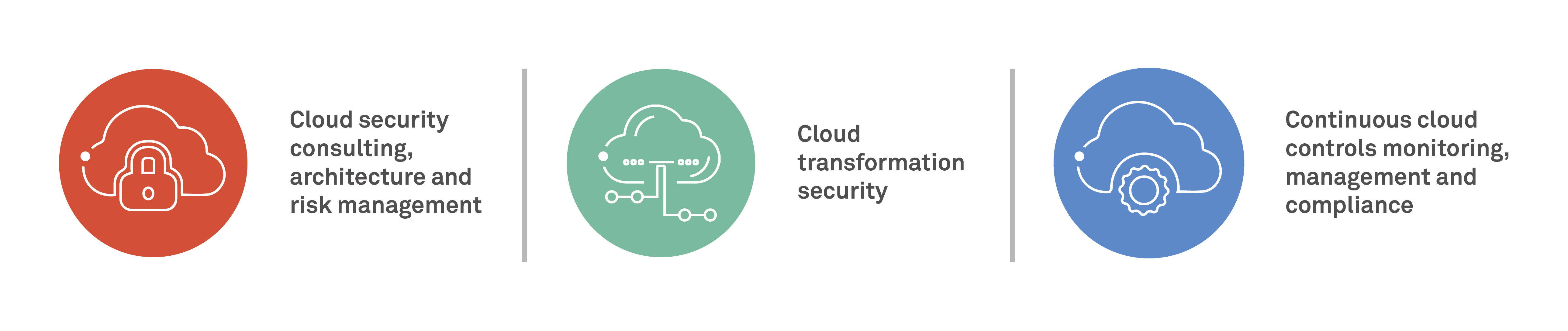 Cloud security consulting, architecture and risk management

Cloud transformation security

Continuous cloud controls monitoring, management and compliance