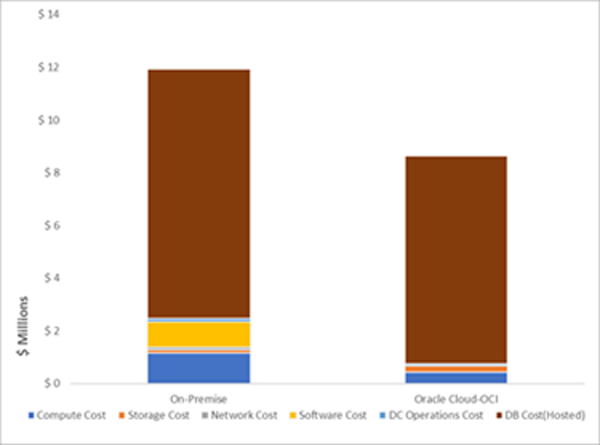 $ 14
$ 12
$ 10
$ 8
$ 6
$ 4
$ 2
$ 0

$ Millions

On-Premise
Oracle Cloud-OCI

Compute Cost
Storage Cost
Network Cost
Software Cost
DC Operations Cost
DB Cost(Hosted)