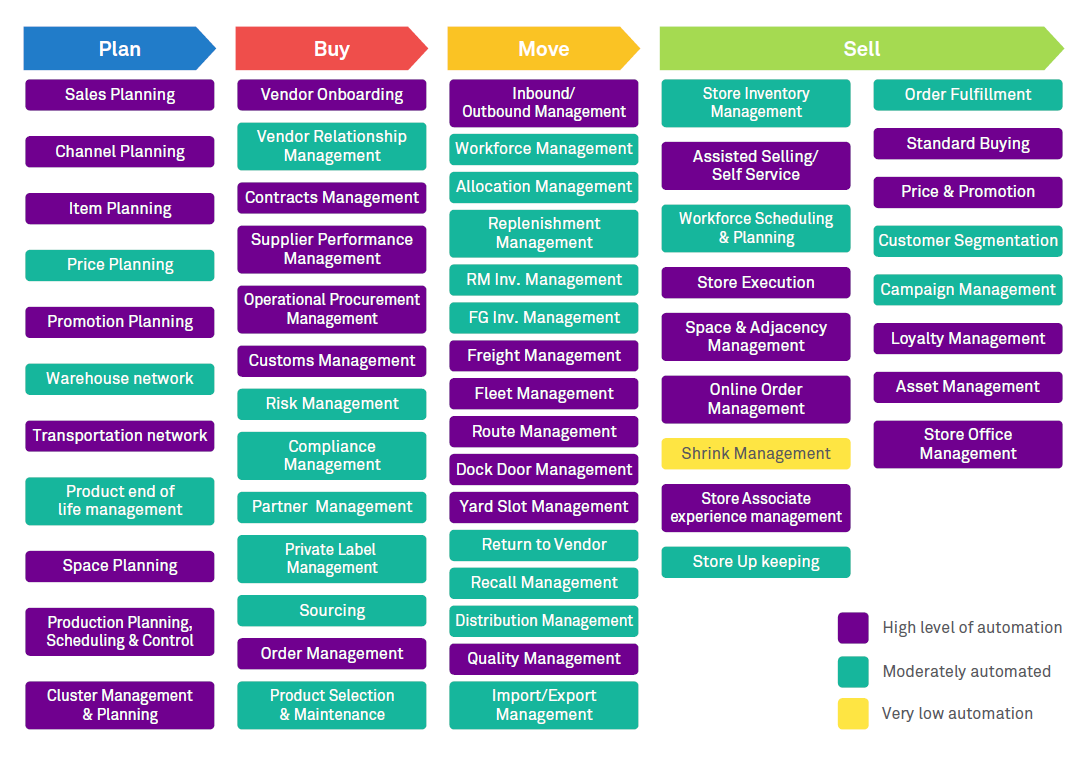 Plan

Sales Planning

Channel Planning

Item Planning

Price Planning

Promotion Planning

Warehouse network

Transportation network

Product end of life management

Space Planning

Production Planning, Scheduling & Control

Cluster Management & Planning

Buy

Vendor Onboarding

Vendor Relationship Management

Contracts Management

Supplier Performance Management

Operational Procurement Management

Customs Management

Risk Management

Compliance Management

Partner Management

Private Label Management

Sourcing

Order Management

Product Selection & Maintenance

Move

Inbound/ Outbound Management

Workforce Management

Allocation Management

Replenishment Management

RM Inv. Management

FG Inv. Management

Freight Management

Fleet Management

Route Management

Dock Door Management

Yard Slot Management

Return to Vendor

Recall Management

Distribution Management

Quality Management

Import/Export Management

Sell

Store Inventory Management

Assisted Selling/ Self Service

Workforce Scheduling & Planning

Store Execution

Space & Adjacency Management

Online Order Management

Shrink Management

Store Associate experience management

Store Up keeping

Order Fulfillment

Standard Buying

Price & Promotion

Customer Segmentation

Campaign Management

Loyalty Management

Asset Management

Store Office Management

High level of automation

Moderately automated

Very low automation