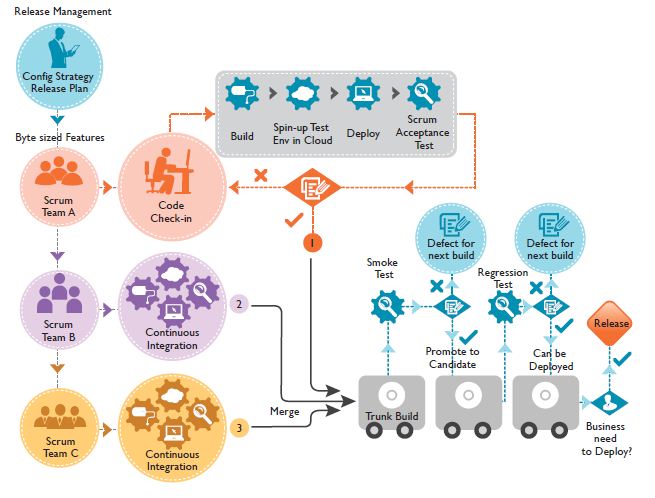 Release Management

Config Strategy
Release Plan

Byte sized Features

Scrum
Team A

Code
Check-in

Build

Spin-up Test
Env in Cloud

Deploy

Scrum
Acceptance
Test

1

Scrum
Team B

Continuous
Integration

2

Scrum
Team C

Continuous
Integration

3

Merge

Smoke
Test

Defect for
next build

Promote to
Candidate

Regression
Test

Defect for
next build

Can be
Deployed

Release

Trunk Build

Business
need
to Deploy?