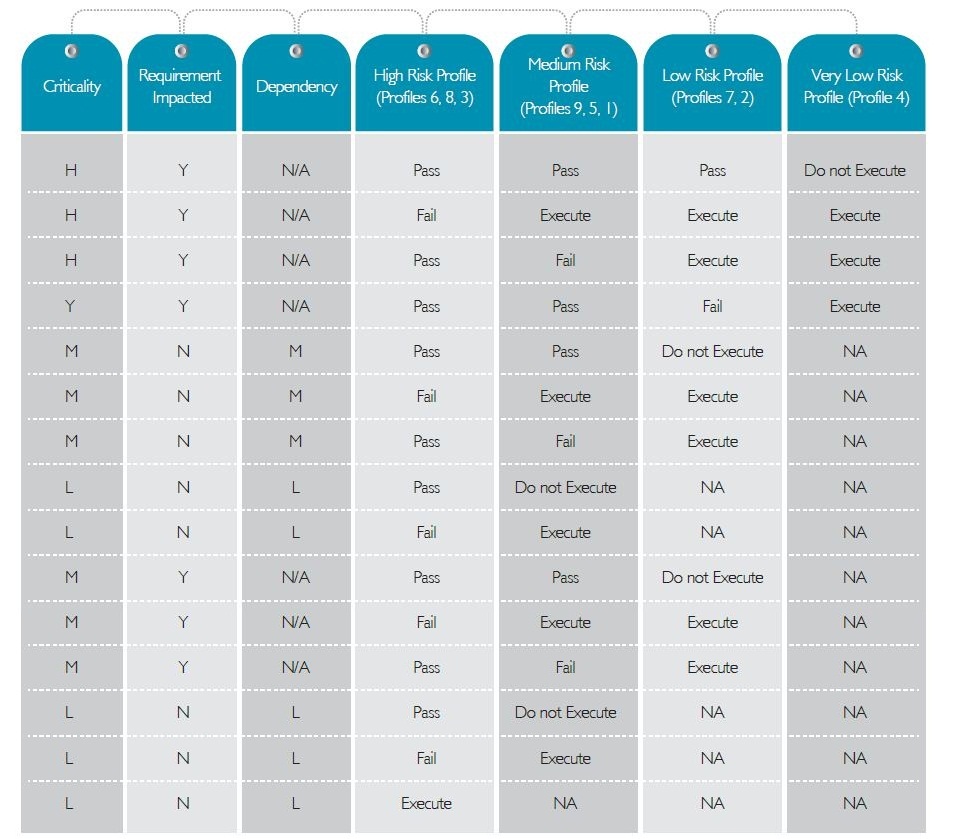 | Criticality | Requirement Impacted | Dependency | High Risk Profile (Profiles 6, 8, 3) | Medium Risk Profile (Profiles 9, 5, 1) | Low Risk Profile (Profiles 7, 2) | Very Low Risk Profile (Profile 4) |
|---|---|---|---|---|---|---|
| H | Y | N/A | Pass | Pass | Pass | Do not Execute |
| H | Y | N/A | Fail | Execute | Execute | Execute |
| H | Y | N/A | Pass | Fail | Execute | Execute |
| Y | Y | N/A | Pass | Pass | Fail | Execute |
| M | N | M | Pass | Pass | Do not Execute | NA |
| M | N | M | Fail | Execute | Execute | NA |
| M | N | M | Pass | Fail | Execute | NA |
| L | N | L | Pass | Do not Execute | NA | NA |
| L | N | L | Fail | Execute | NA | NA |
| M | Y | N/A | Pass | Pass | Do not Execute | NA |
| M | Y | N/A | Fail | Execute | Execute | NA |
| M | Y | N/A | Pass | Fail | Execute | NA |
| L | N | L | Pass | Do not Execute | NA | NA |
| L | N | L | Fail | Execute | NA | NA |
| L | N | L | Execute | NA | NA | NA |