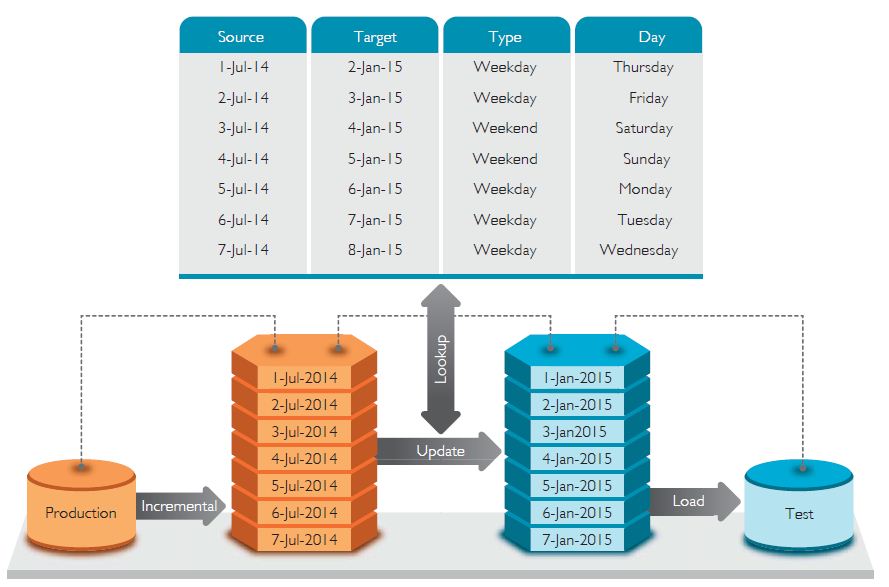 | Source | Target | Type | Day |
|---|---|---|---|
| 1-Jul-14 | 2-Jan-15 | Weekday | Thursday |
| 2-Jul-14 | 3-Jan-15 | Weekday | Friday |
| 3-Jul-14 | 4-Jan-15 | Weekend | Saturday |
| 4-Jul-14 | 5-Jan-15 | Weekend | Sunday |
| 5-Jul-14 | 6-Jan-15 | Weekday | Monday |
| 6-Jul-14 | 7-Jan-15 | Weekday | Tuesday |
| 7-Jul-14 | 8-Jan-15 | Weekday | Wednesday |

Lookup

Production

Incremental

1-Jul-2014
2-Jul-2014
3-Jul-2014
4-Jul-2014
5-Jul-2014
6-Jul-2014
7-Jul-2014

Update

1-Jan-2015
2-Jan-2015
3-Jan2015
4-Jan-2015
5-Jan-2015
6-Jan-2015
7-Jan-2015

Load

Test