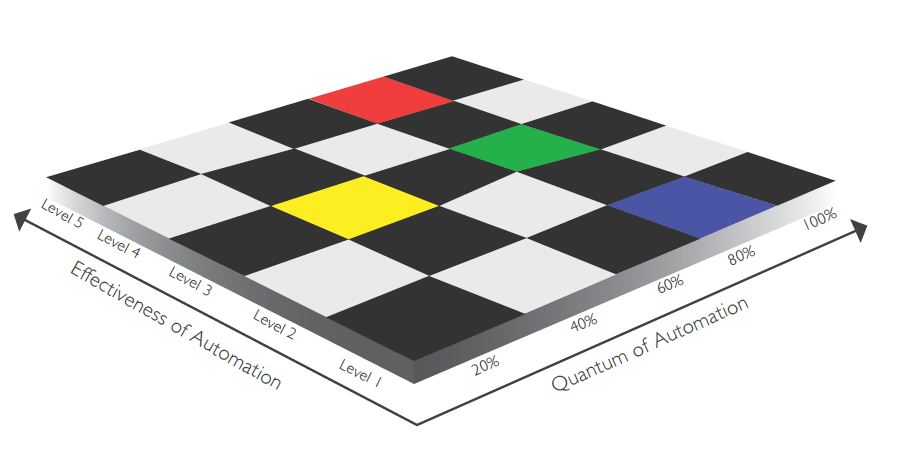 Level 5
Level 4
Level 3
Level 2
Level 1
Effectiveness of Automation
20%
40%
60%
80%
100%
Quantum of Automation