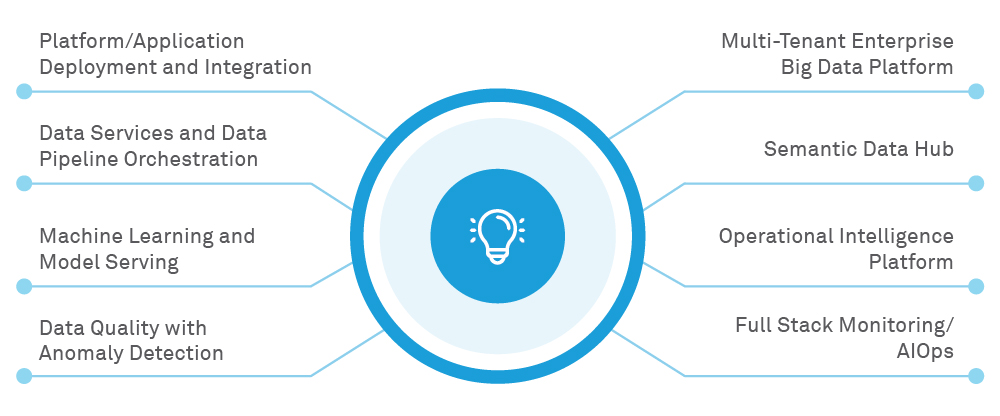 Platform/Application Deployment and Integration

Data Services and Data Pipeline Orchestration

Machine Learning and Model Serving

Data Quality with Anomaly Detection

Multi-Tenant Enterprise Big Data Platform

Semantic Data Hub

Operational Intelligence Platform

Full Stack Monitoring/ AIOps