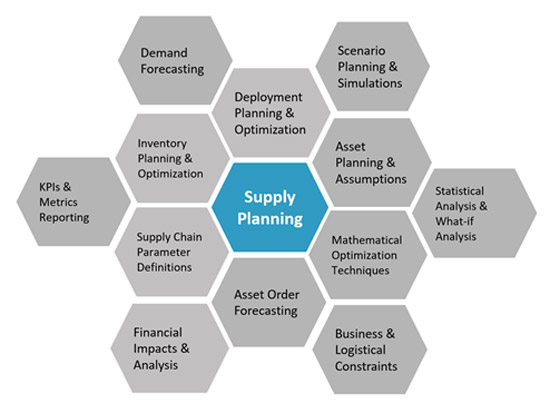 Demand Forecasting

Scenario Planning & Simulations

Deployment Planning & Optimization

Inventory Planning & Optimization

Asset Planning & Assumptions

KPIs & Metrics Reporting

Supply Planning

Statistical Analysis & What-if Analysis

Supply Chain Parameter Definitions

Mathematical Optimization Techniques

Asset Order Forecasting

Financial Impacts & Analysis

Business & Logistical Constraints