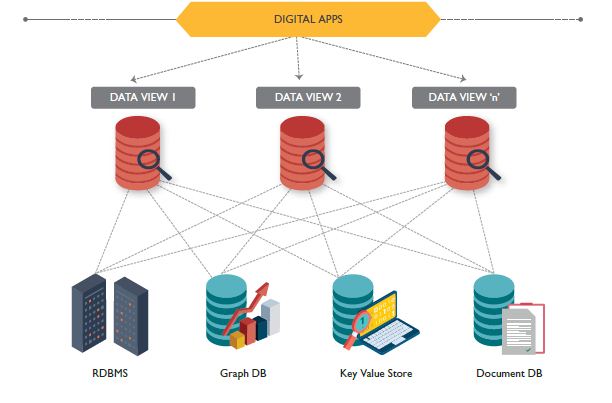 DIGITAL APPS

DATA VIEW 1

DATA VIEW 2

DATA VIEW 'n'

RDBMS

Graph DB

Key Value Store

Document DB