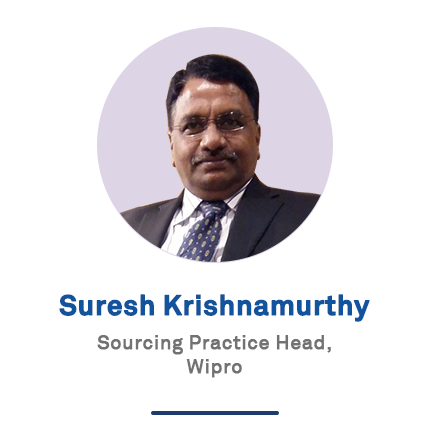 Suresh Krishnamurthy

Sourcing Practice Head,
Wipro