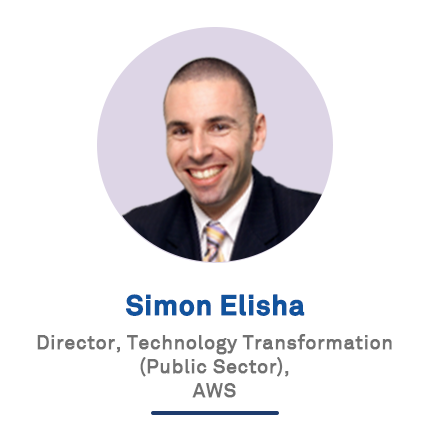 Simon Elisha

Director, Technology Transformation (Public Sector), AWS