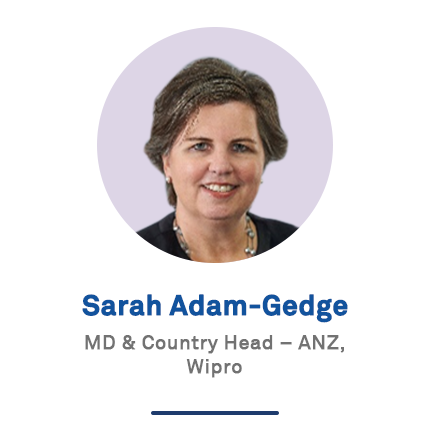 Sarah Adam-Gedge

MD & Country Head – ANZ, Wipro