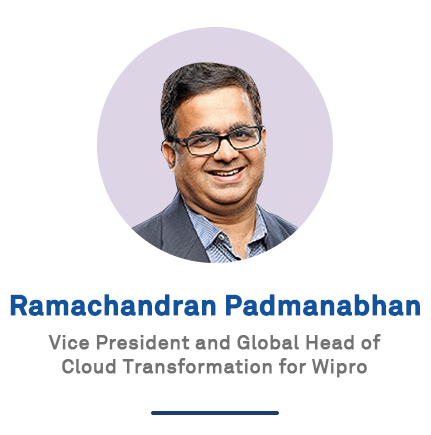 Ramachandran Padmanabhan

Vice President and Global Head of Cloud Transformation for Wipro