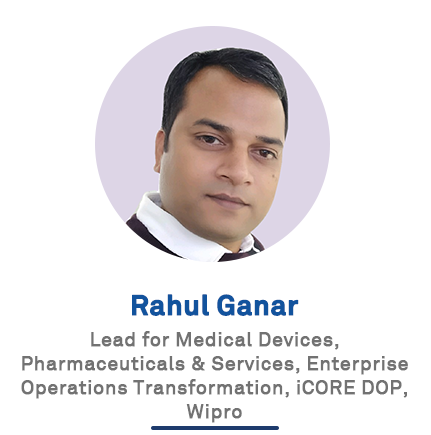 Rahul Ganar

Lead for Medical Devices, Pharmaceuticals & Services, Enterprise Operations Transformation, iCORE DOP, Wipro