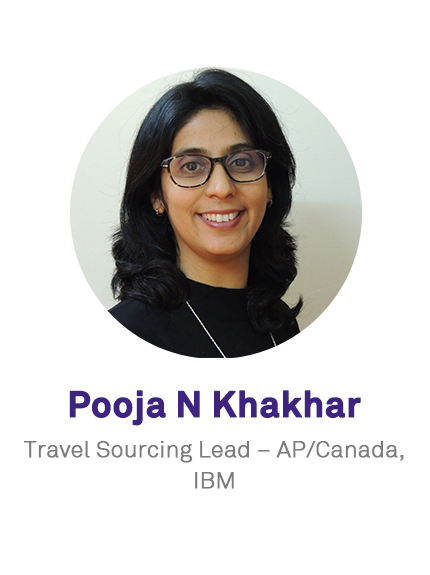 Pooja N Khakhar

Travel Sourcing Lead – AP/Canada, IBM