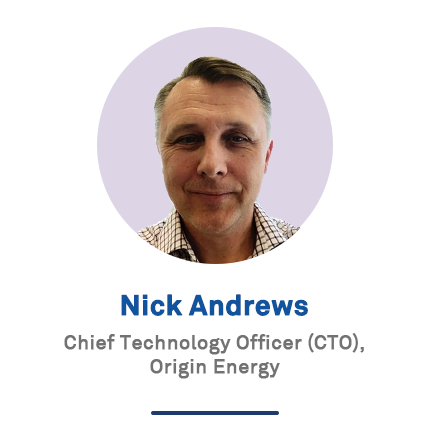 Nick Andrews

Chief Technology Officer (CTO), Origin Energy