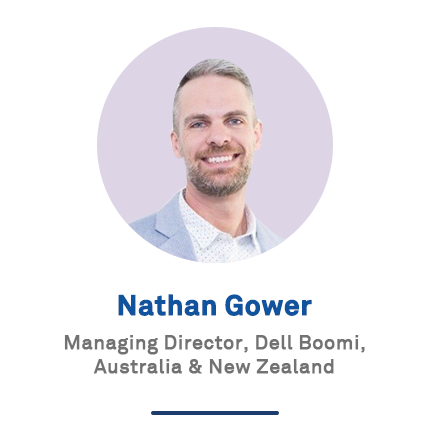 Nathan Gower

Managing Director, Dell Boomi, Australia & New Zealand