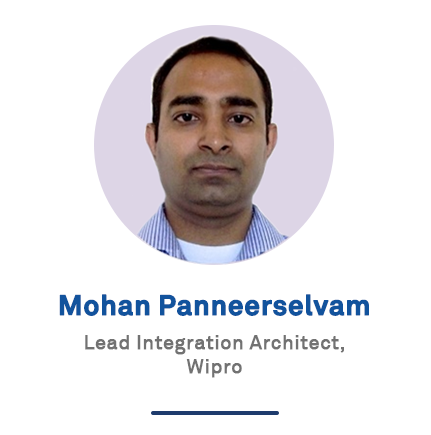 Mohan Panneerselvam

Lead Integration Architect, Wipro