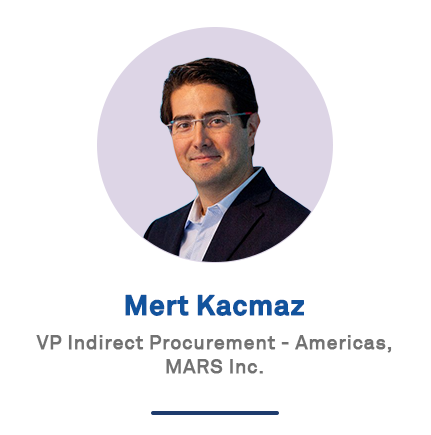 Mert Kacmaz

VP Indirect Procurement - Americas, MARS Inc.