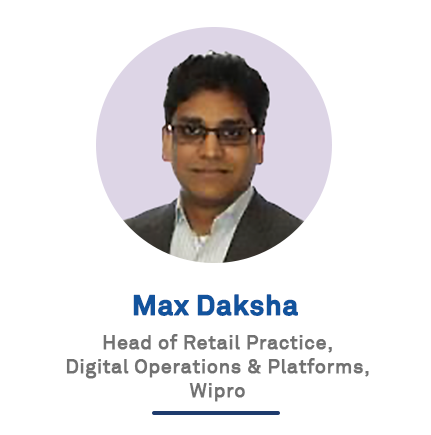 Max Daksha

Head of Retail Practice, Digital Operations & Platforms, Wipro