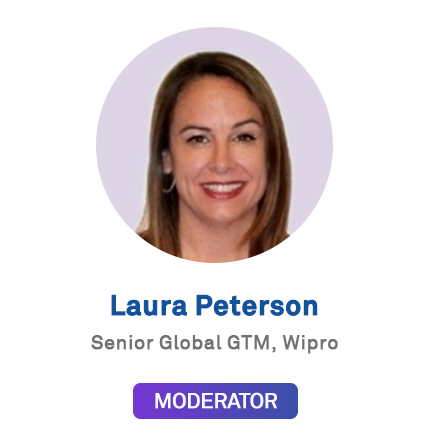 Laura Peterson

Senior Global GTM, Wipro

MODERATOR