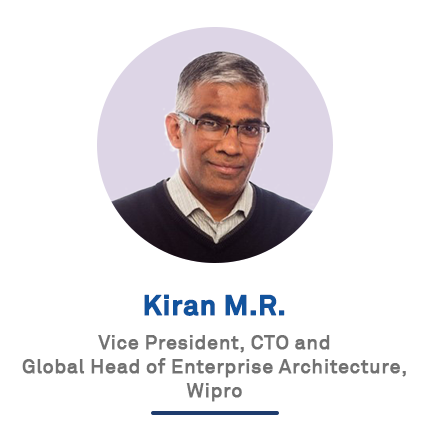 Kiran M.R.

Vice President, CTO and Global Head of Enterprise Architecture, Wipro