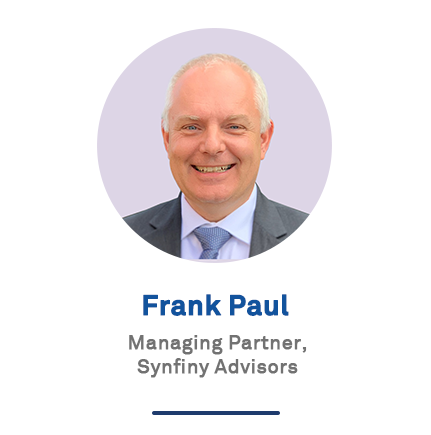 Frank Paul

Managing Partner, Synfiny Advisors