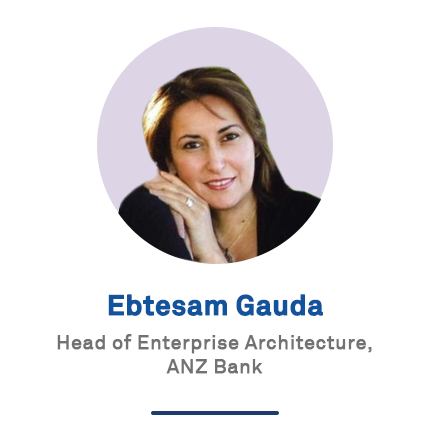 Ebtesam Gauda

Head of Enterprise Architecture, ANZ Bank