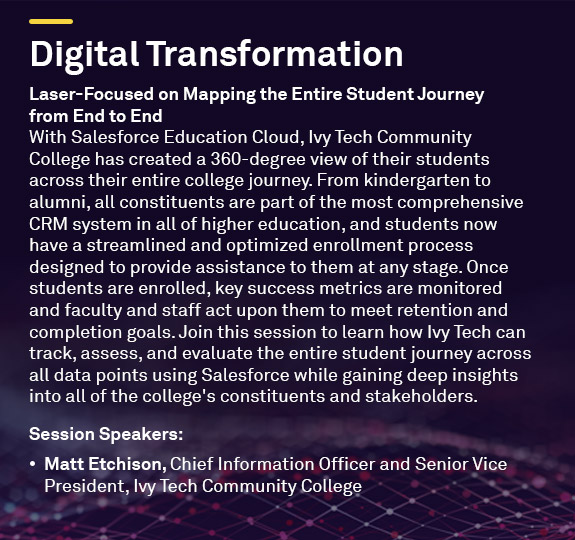 Digital Transformation

Laser-Focused on Mapping the Entire Student Journey from End to End
With Salesforce Education Cloud, Ivy Tech Community College has created a 360-degree view of their students across their entire college journey. From kindergarten to alumni, all constituents are part of the most comprehensive CRM system in all of higher education, and students now have a streamlined and optimized enrollment process designed to provide assistance to them at any stage. Once students are enrolled, key success metrics are monitored and faculty and staff act upon them to meet retention and completion goals. Join this session to learn how Ivy Tech can track, assess, and evaluate the entire student journey across all data points using Salesforce while gaining deep insights into all of the college's constituents and stakeholders.

Session Speakers:

• Matt Etchison, Chief Information Officer and Senior Vice President, Ivy Tech Community College