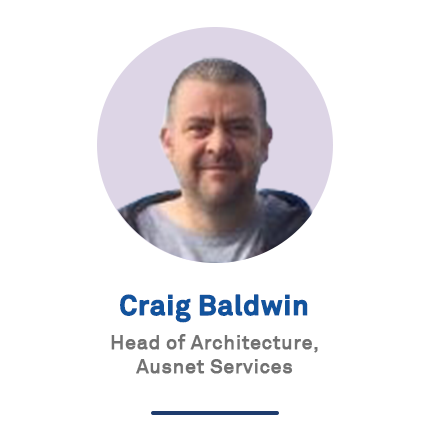 Craig Baldwin

Head of Architecture, Ausnet Services