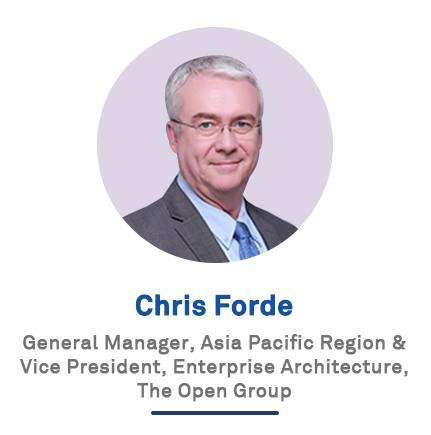 Chris Forde

General Manager, Asia Pacific Region & Vice President, Enterprise Architecture, The Open Group