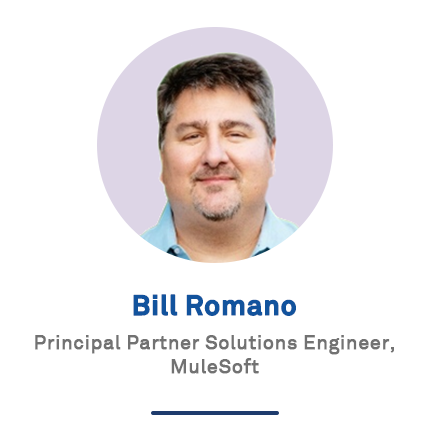 Bill Romano

Principal Partner Solutions Engineer, MuleSoft