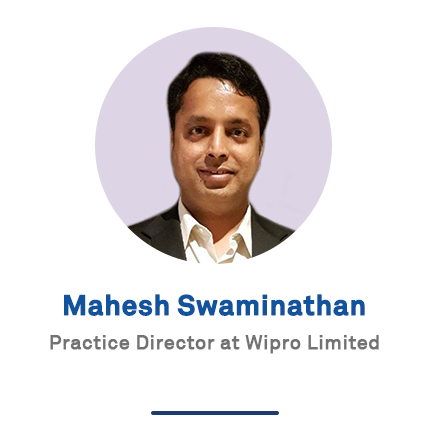 Mahesh Swaminathan

Practice Director at Wipro Limited