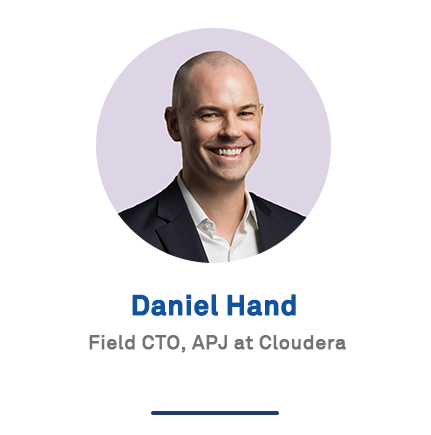 Daniel Hand
Field CTO, APJ at Cloudera