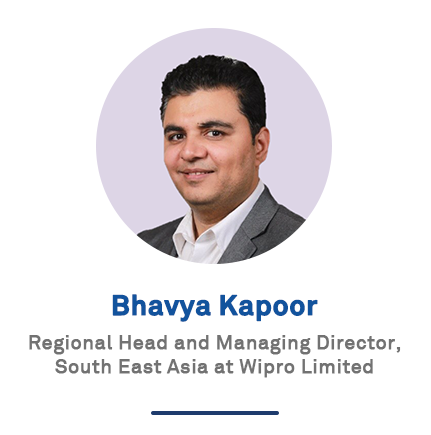 Bhavya Kapoor

Regional Head and Managing Director, South East Asia at Wipro Limited